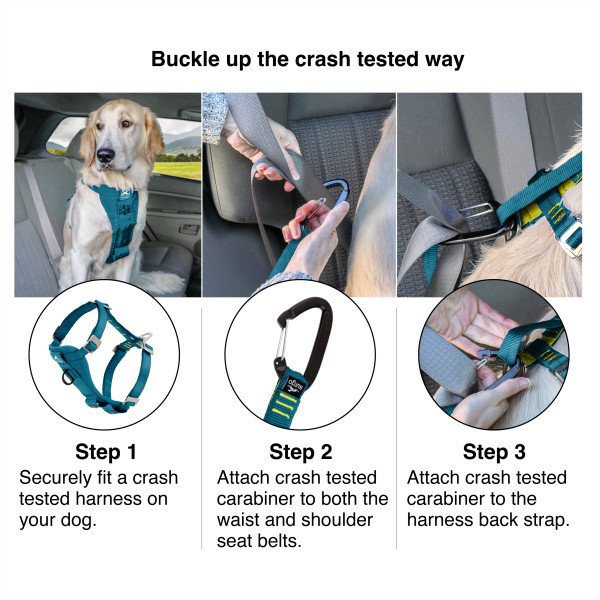 Buckle up the crash tested way

Step 1
Securely fit a crash tested harness on your dog.

Step 2
Attach crash tested carabiner to both the waist and shoulder seat belts.

Step 3
Attach crash tested carabiner to the harness back strap.