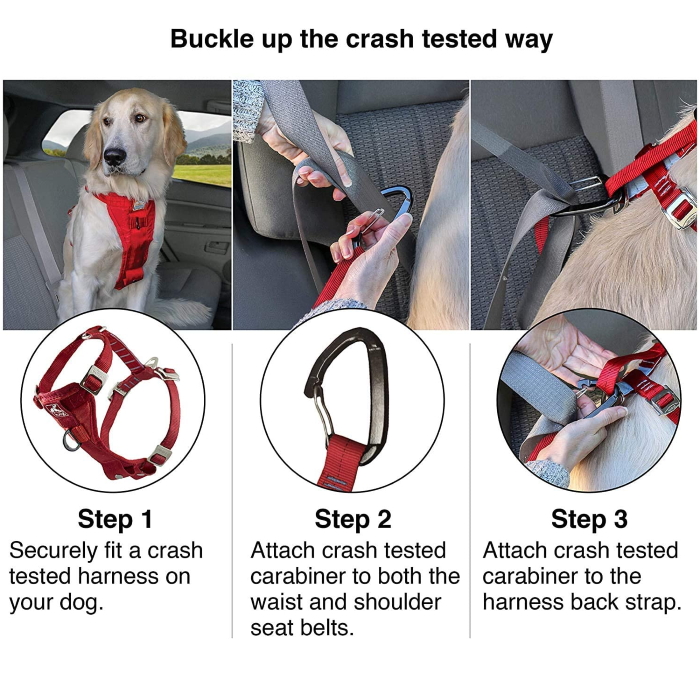 Buckle up the crash tested way

Step 1
Securely fit a crash tested harness on your dog.

Step 2
Attach crash tested carabiner to both the waist and shoulder seat belts.

Step 3
Attach crash tested carabiner to the harness back strap.