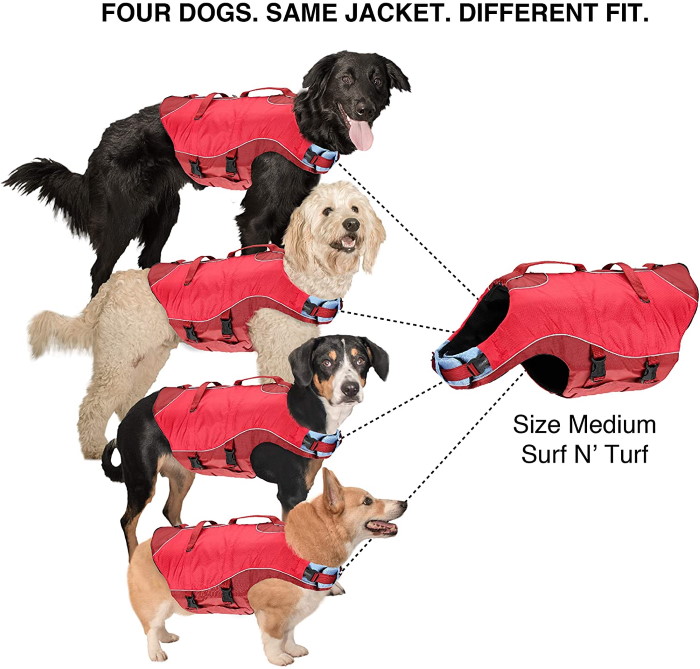 FOUR DOGS. SAME JACKET. DIFFERENT FIT.

Size Medium
Surf N' Turf