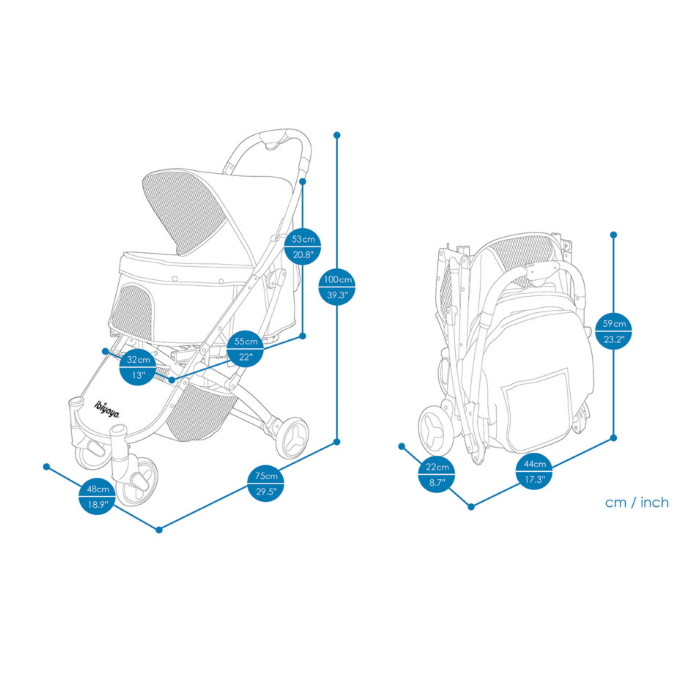 53cm
20.8"

100cm
39.3"

55cm
22"

32cm
13"

ibiyaya

48cm
18.9"

75cm
29.5"

59cm
23.2"

22cm
8.7"

44cm
17.3"

cm / inch