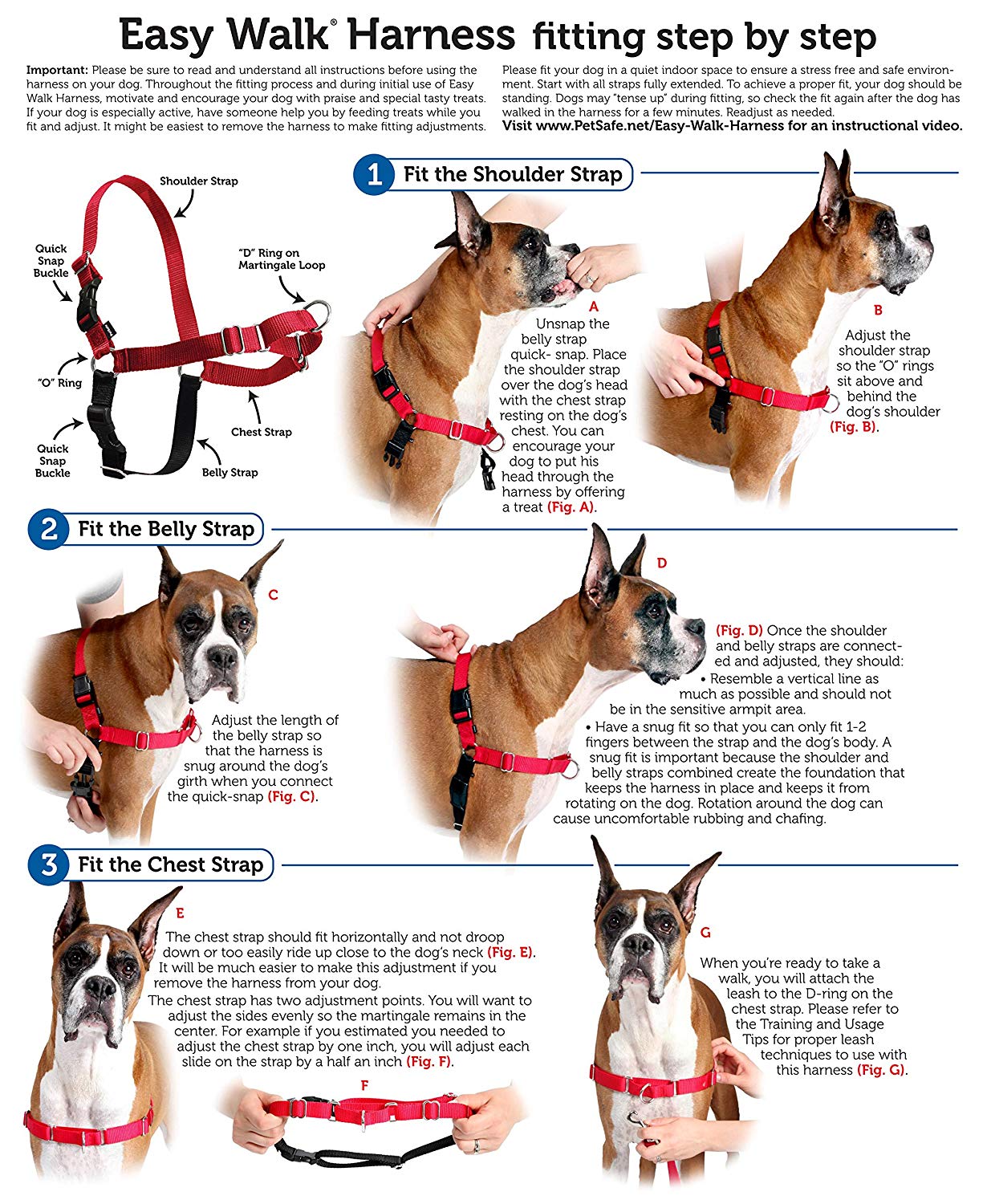 Easy Walk® Harness fitting step by step

Important: Please be sure to read and understand all instructions before using the harness on your dog. Throughout the fitting process and during initial use of Easy Walk Harness, motivate and encourage your dog with praise and special tasty treats. If your dog is especially active, have someone help you by feeding treats while you fit and adjust. It might be easiest to remove the harness to make fitting adjustments.

Please fit your dog in a quiet indoor space to ensure a stress free and safe environment. Start with all straps fully extended. To achieve a proper fit, your dog should be standing. Dogs may "tense up" during fitting, so check the fit again after the dog has walked in the harness for a few minutes. Readjust as needed.
Visit www.PetSafe.net/Easy-Walk-Harness for an instructional video.

Shoulder Strap
Quick Snap Buckle
"D" Ring on Martingale Loop
"O" Ring
Chest Strap
Quick Snap Buckle
Belly Strap

1 Fit the Shoulder Strap

A
Unsnap the belly strap quick- snap. Place the shoulder strap over the dog's head with the chest strap resting on the dog's chest. You can encourage your dog to put his head through the harness by offering a treat (Fig. A).

B
Adjust the shoulder strap so the "O" rings sit above and behind the dog's shoulder (Fig. B).

2 Fit the Belly Strap

C
Adjust the length of the belly strap so that the harness is snug around the dog's girth when you connect the quick-snap (Fig. C).

D
(Fig. D) Once the shoulder and belly straps are connected and adjusted, they should:
• Resemble a vertical line as much as possible and should not be in the sensitive armpit area.
• Have a snug fit so that you can only fit 1-2 fingers between the strap and the dog's body. A snug fit is important because the shoulder and belly straps combined create the foundation that keeps the harness in place and keeps it from rotating on the dog. Rotation around the dog can cause uncomfortable rubbing and chafing.

3 Fit the Chest Strap

E
The chest strap should fit horizontally and not droop down or too easily ride up close to the dog's neck (Fig. E). It will be much easier to make this adjustment if you remove the harness from your dog.
The chest strap has two adjustment points. You will want to adjust the sides evenly so the martingale remains in the center. For example if you estimated you needed to adjust the chest strap by one inch, you will adjust each slide on the strap by a half an inch (Fig. F).

F

G
When you're ready to take a walk, you will attach the leash to the D-ring on the chest strap. Please refer to the Training and Usage Tips for proper leash techniques to use with this harness (Fig. G).