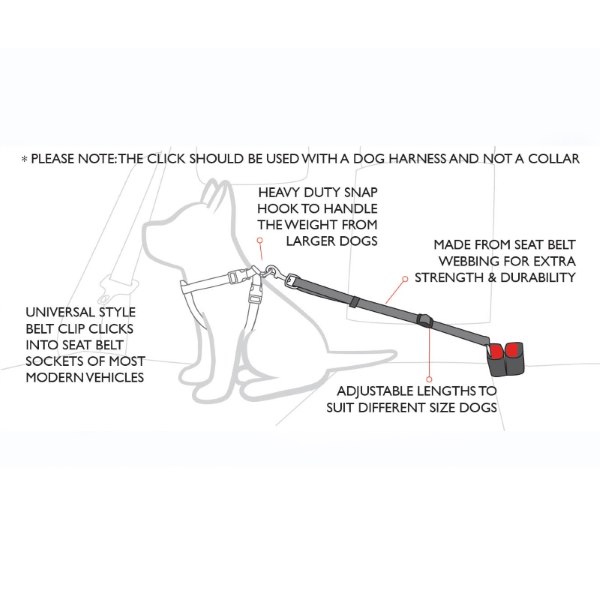 * PLEASE NOTE: THE CLICK SHOULD BE USED WITH A DOG HARNESS AND NOT A COLLAR

HEAVY DUTY SNAP HOOK TO HANDLE THE WEIGHT FROM LARGER DOGS

MADE FROM SEAT BELT WEBBING FOR EXTRA STRENGTH & DURABILITY

UNIVERSAL STYLE BELT CLIP CLICKS INTO SEAT BELT SOCKETS OF MOST MODERN VEHICLES

ADJUSTABLE LENGTHS TO SUIT DIFFERENT SIZE DOGS